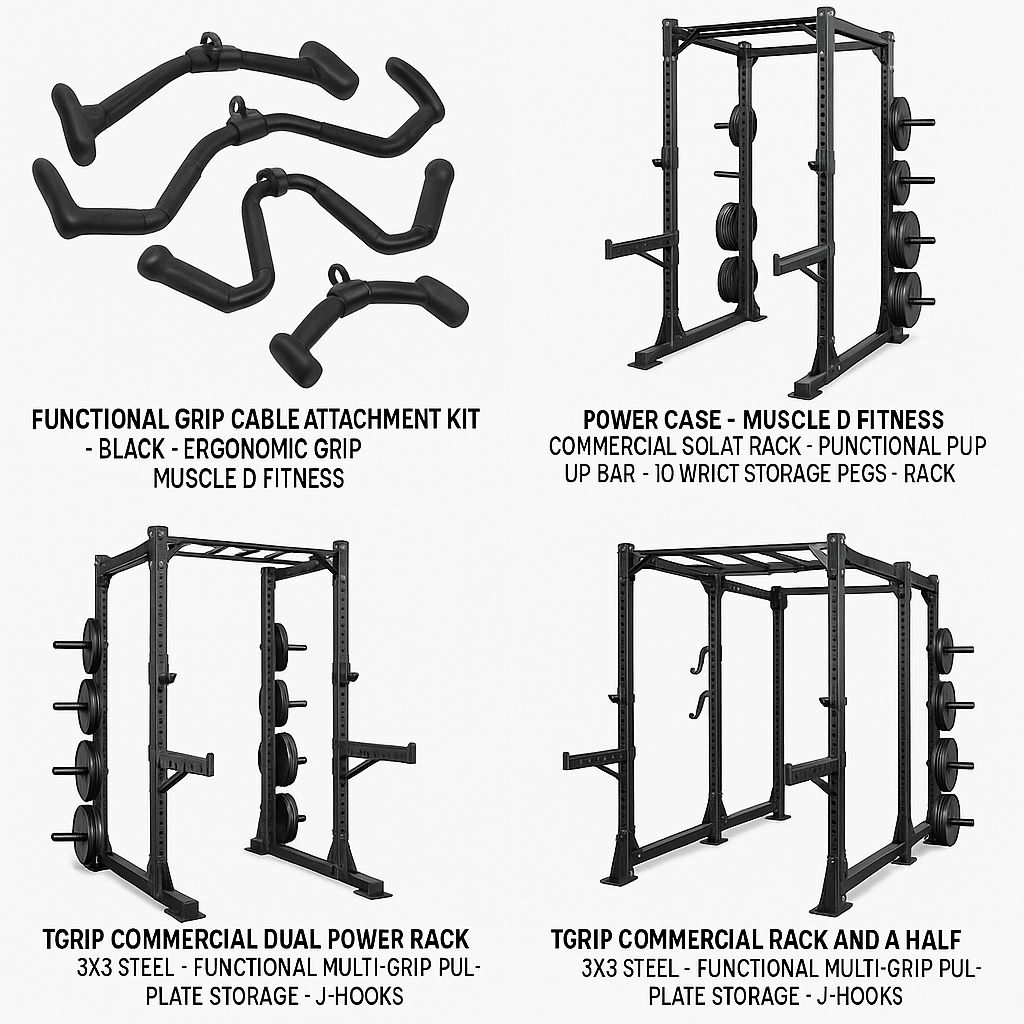 FUNCTIONAL GRIP CABLE ATTACHMENT KIT
- BLACK - ERGONOMIC GRIP
MUSCLE D FITNESS

POWER CASE - MUSCLE D FITNESS
COMMERCIAL SOLAT RACK - PUNCTIONAL PUP UP BAR - 10 WRICT STORAGE PEGS - RACK

TGRIP COMMERCIAL DUAL POWER RACK
3X3 STEEL - FUNCTIONAL MULTI-GRIP PUL-
PLATE STORAGE - J-HOOKS

TGRIP COMMERCIAL RACK AND A HALF
3X3 STEEL - FUNCTIONAL MULTI-GRIP PUL-
PLATE STORAGE - J-HOOKS